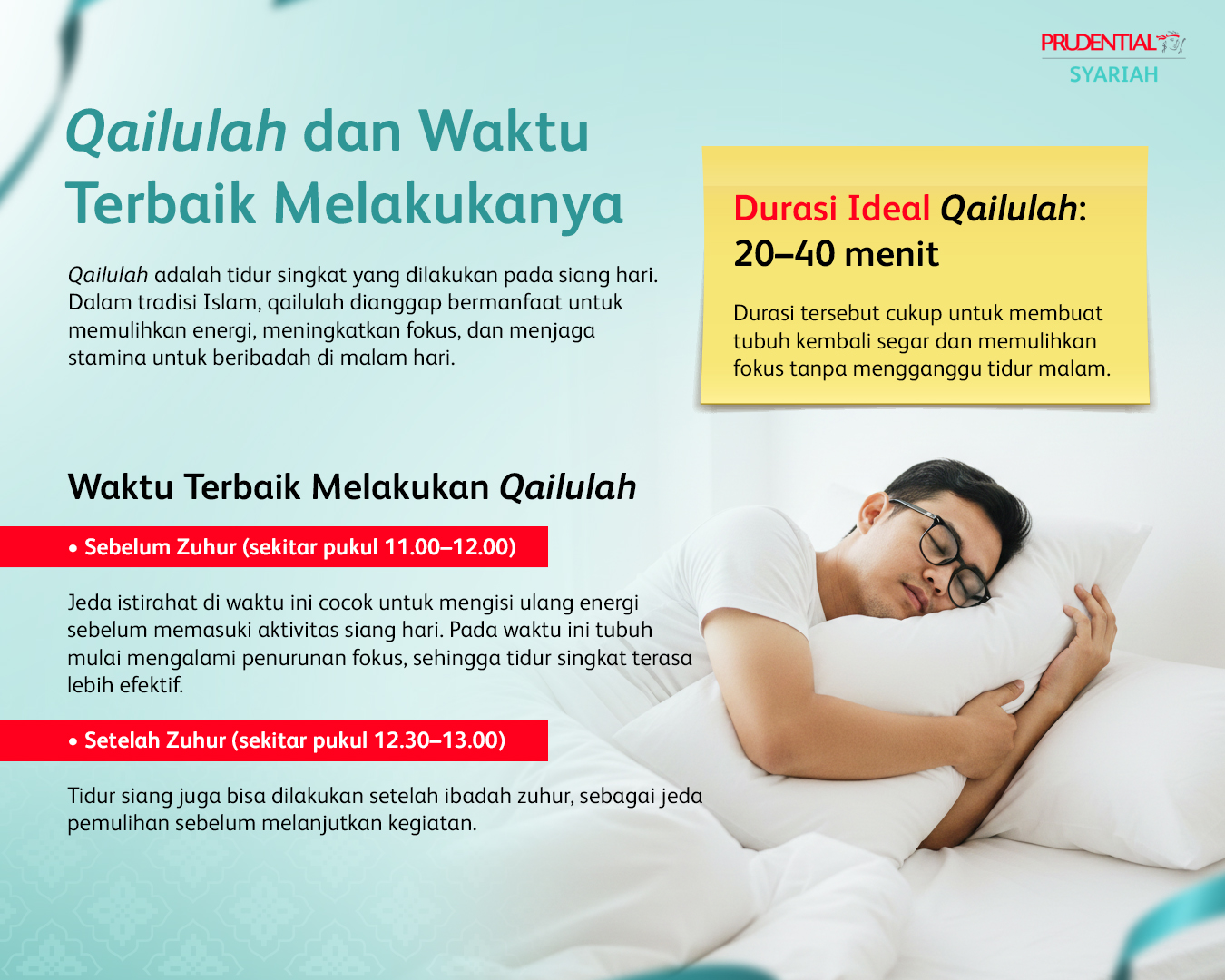 PRUDENTIAL
SYARIAH

Qailulah dan Waktu Terbaik Melakukanya

Qailulah adalah tidur singkat yang dilakukan pada siang hari. Dalam tradisi Islam, qailulah dianggap bermanfaat untuk memulihkan energi, meningkatkan fokus, dan menjaga stamina untuk beribadah di malam hari.

Durasi Ideal Qailulah: 20–40 menit

Durasi tersebut cukup untuk membuat tubuh kembali segar dan memulihkan fokus tanpa mengganggu tidur malam.

Waktu Terbaik Melakukan Qailulah

• Sebelum Zuhur (sekitar pukul 11.00–12.00)

Jeda istirahat di waktu ini cocok untuk mengisi ulang energi sebelum memasuki aktivitas siang hari. Pada waktu ini tubuh mulai mengalami penurunan fokus, sehingga tidur singkat terasa lebih efektif.

• Setelah Zuhur (sekitar pukul 12.30–13.00)

Tidur siang juga bisa dilakukan setelah ibadah zuhur, sebagai jeda pemulihan sebelum melanjutkan kegiatan.